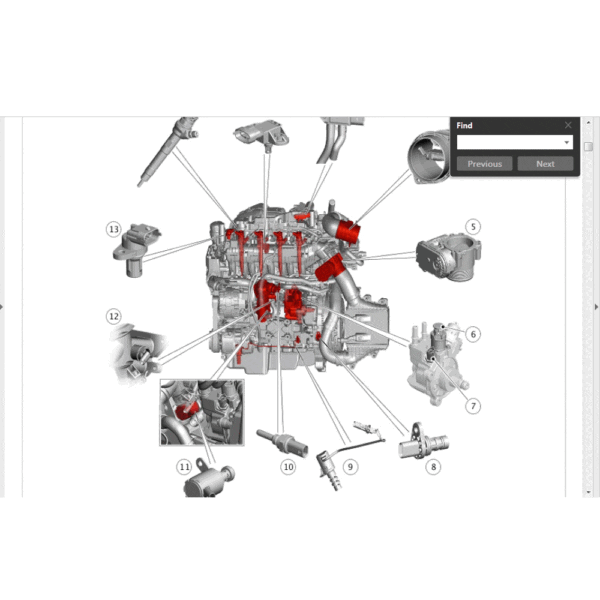 Find

Previous
Next

13
5
12
6
7
11
10
9
8